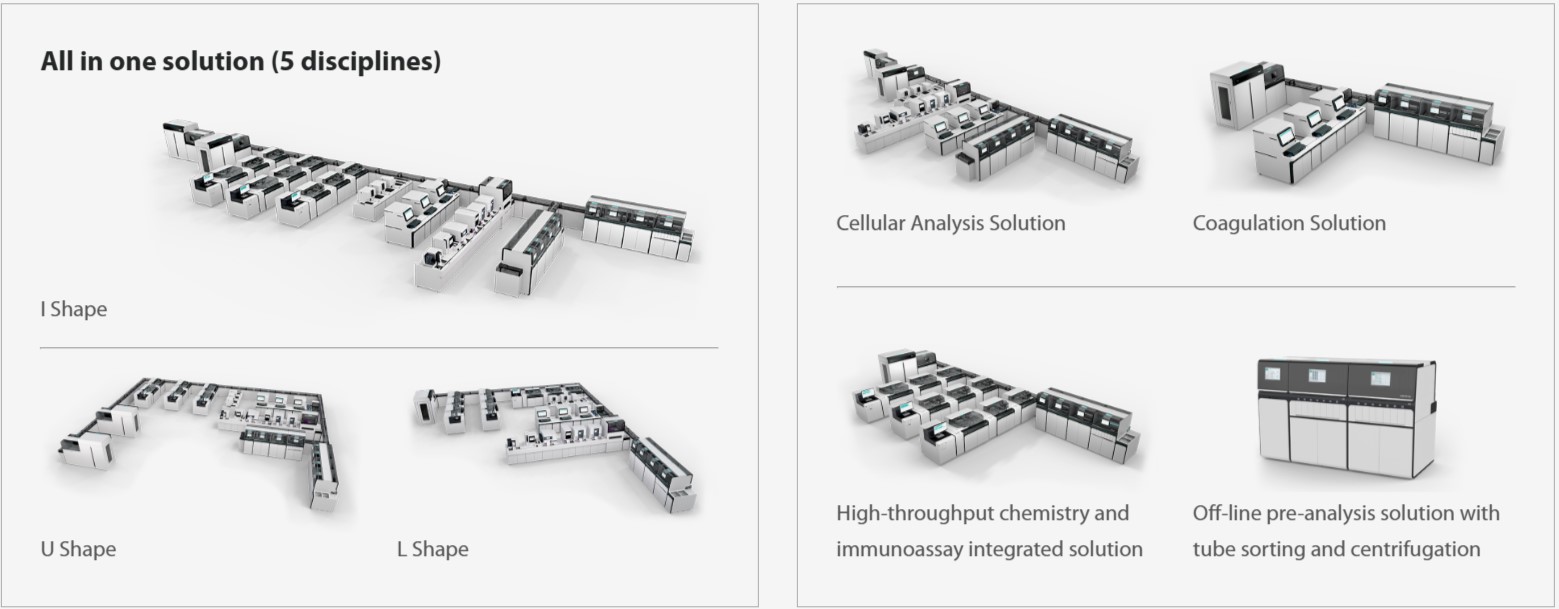 All in one solution (5 disciplines)

I Shape

U Shape

L Shape

Cellular Analysis Solution

Coagulation Solution

High-throughput chemistry and immunoassay integrated solution

Off-line pre-analysis solution with tube sorting and centrifugation